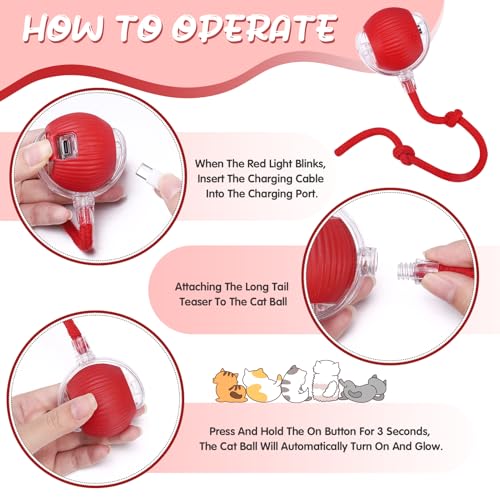 HOW TO OPERATE

When The Red Light Blinks, Insert The Charging Cable Into The Charging Port.

Attaching The Long Tail Teaser To The Cat Ball

Press And Hold The On Button For 3 Seconds, The Cat Ball Will Automatically Turn On And Glow.