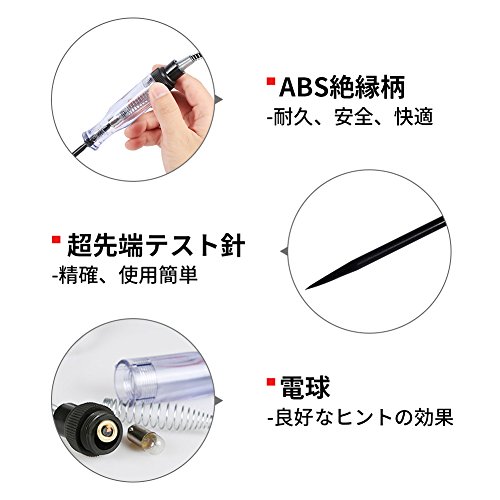 ABS絶縁柄
-耐久、安全、快適

超先端テスト針
-精確、使用簡単

電球
-良好なヒントの効果