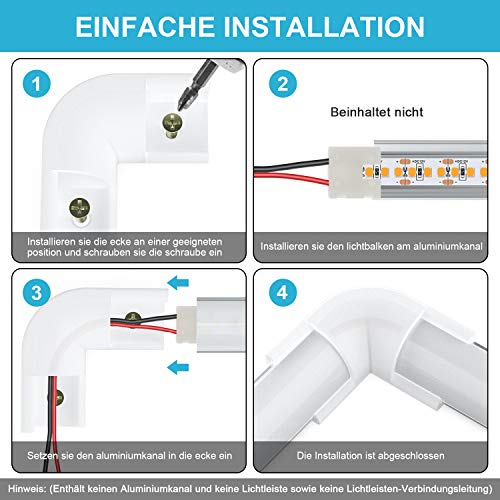 EINFACHE INSTALLATION

1

Installieren sie die ecke an einer geeigneten position und schrauben sie die schraube ein

2

Beinhaltet nicht

Installieren sie den lichtbalken am aluminiumkanal

3

Setzen sie den aluminiumkanal in die ecke ein

4

Die Installation ist abgeschlossen

Hinweis: (Enthält keinen Aluminiumkanal und keine Lichtleiste sowie keine Lichtleisten-Verbindungsleitung)