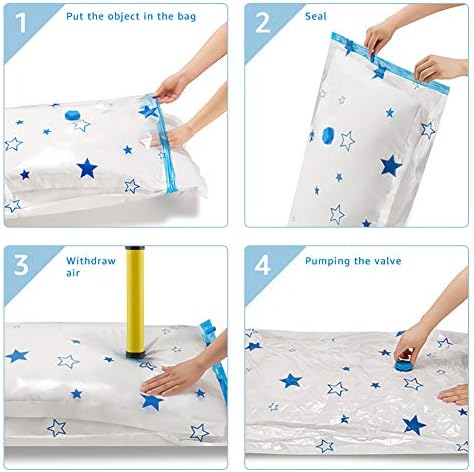 1 Put the object in the bag

2 Seal

3 Withdraw air

4 Pumping the valve