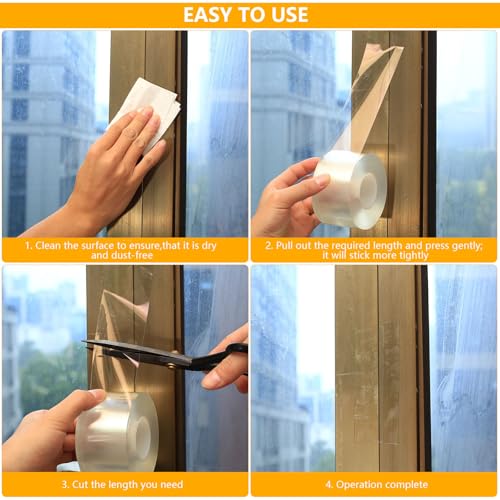 EASY TO USE

1. Clean the surface to ensure,that it is dry and dust-free

2. Pull out the required length and press gently; it will stick more tightly

3. Cut the length you need

4. Operation complete