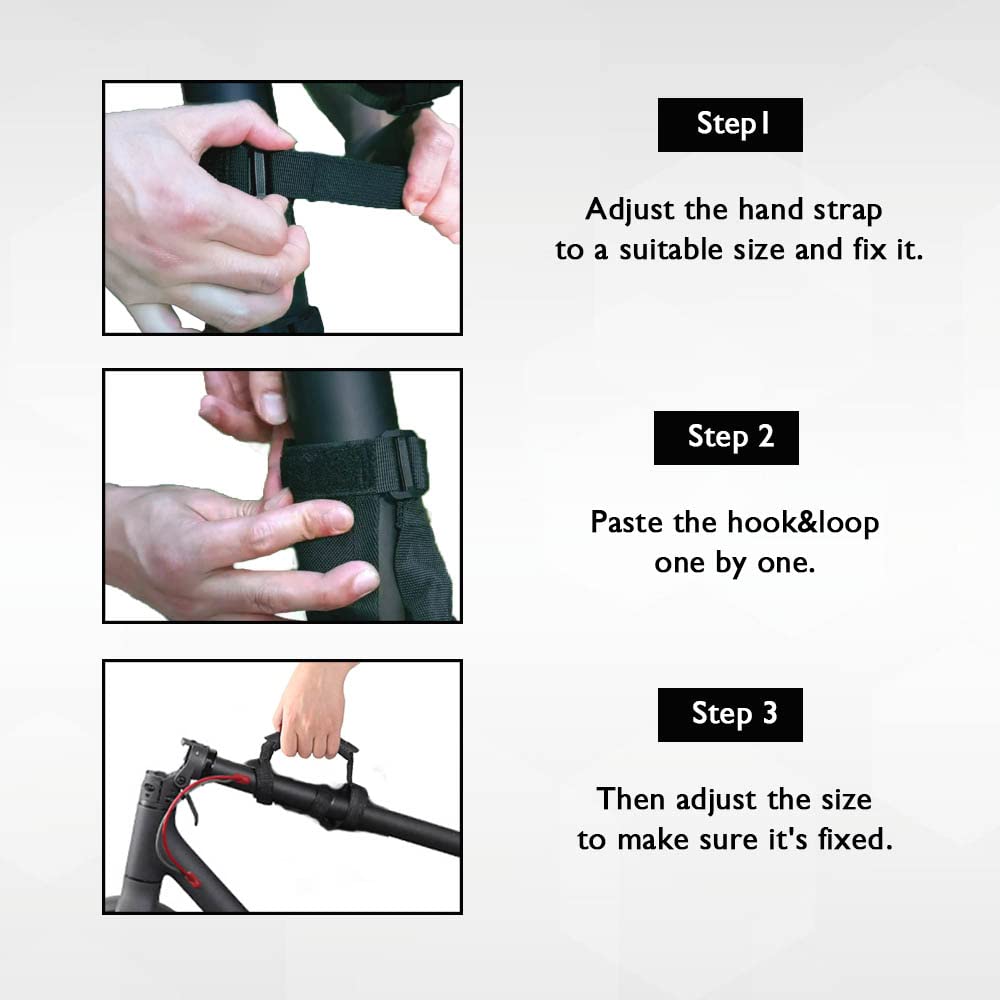 Step1

Adjust the hand strap to a suitable size and fix it.

Step 2

Paste the hook&loop one by one.

Step 3

Then adjust the size to make sure it's fixed.