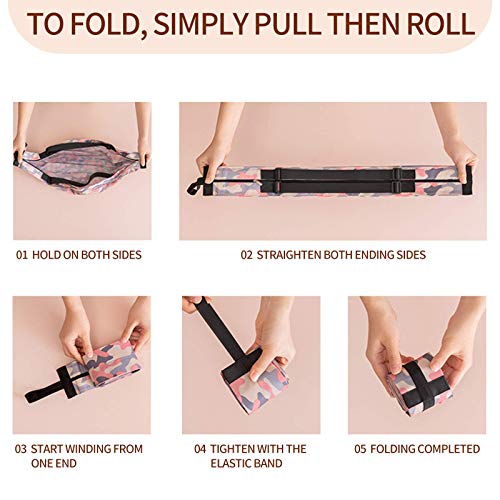 TO FOLD, SIMPLY PULL THEN ROLL

01 HOLD ON BOTH SIDES

02 STRAIGHTEN BOTH ENDING SIDES

03 START WINDING FROM ONE END

04 TIGHTEN WITH THE ELASTIC BAND

05 FOLDING COMPLETED