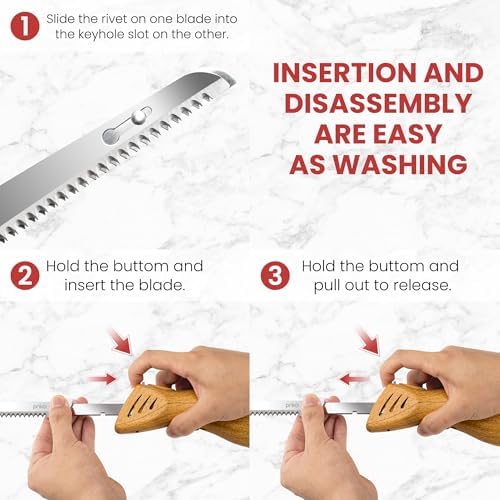 1 Slide the rivet on one blade into the keyhole slot on the other.

INSERTION AND DISASSEMBLY ARE EASY AS WASHING

2 Hold the buttom and insert the blade.

3 Hold the buttom and pull out to release.