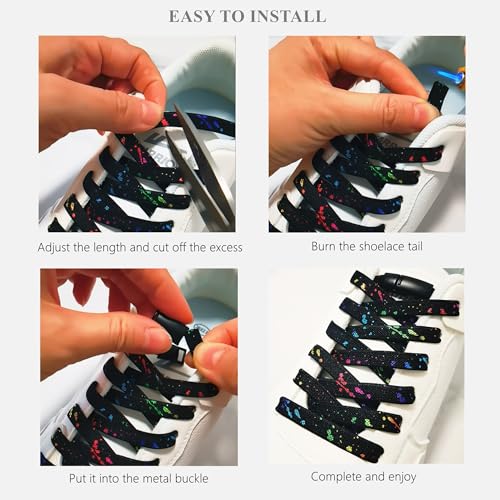 EASY TO INSTALL

Adjust the length and cut off the excess

Burn the shoelace tail

Put it into the metal buckle

Complete and enjoy