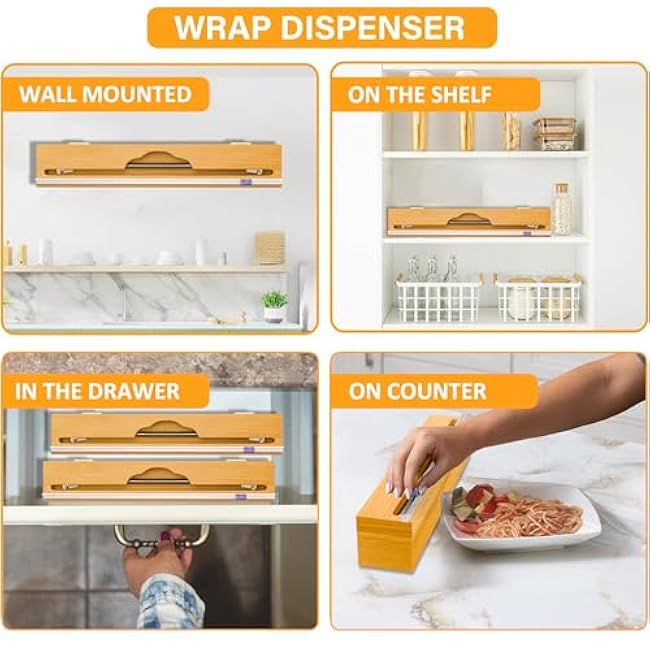 WRAP DISPENSER

WALL MOUNTED

ON THE SHELF

IN THE DRAWER

ON COUNTER