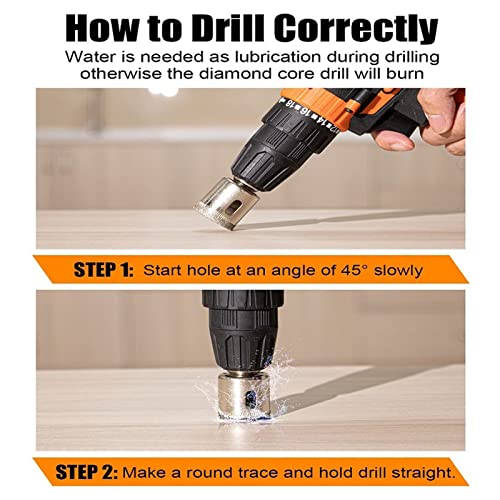 How to Drill Correctly

Water is needed as lubrication during drilling otherwise the diamond core drill will burn

18 16 14 12

STEP 1: Start hole at an angle of 45° slowly

STEP 2: Make a round trace and hold drill straight.