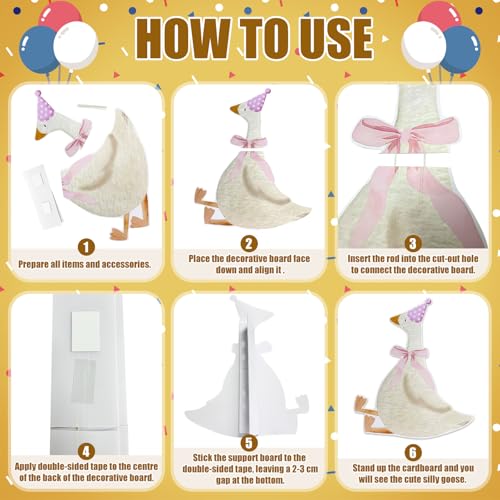 HOW TO USE

1
Prepare all items and accessories.

2
Place the decorative board face down and align it .

3
Insert the rod into the cut-out hole to connect the decorative board.

4
Apply double-sided tape to the centre of the back of the decorative board.

5
Stick the support board to the double-sided tape, leaving a 2-3 cm gap at the bottom.

6
Stand up the cardboard and you will see the cute silly goose.