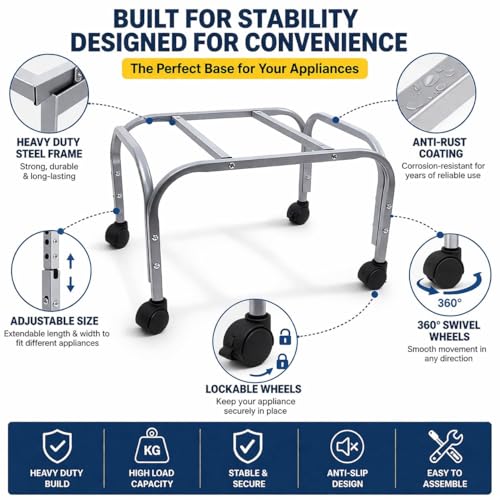 BUILT FOR STABILITY
DESIGNED FOR CONVENIENCE

The Perfect Base for Your Appliances

HEAVY DUTY STEEL FRAME
Strong, durable & long-lasting

ANTI-RUST COATING
Corrosion-resistant for years of reliable use

ADJUSTABLE SIZE
Extendable length & width to fit different appliances

360°

360° SWIVEL WHEELS
Smooth movement in any direction

LOCKABLE WHEELS
Keep your appliance securely in place

HEAVY DUTY BUILD

KG

HIGH LOAD CAPACITY

STABLE & SECURE

ANTI-SLIP DESIGN

EASY TO ASSEMBLE