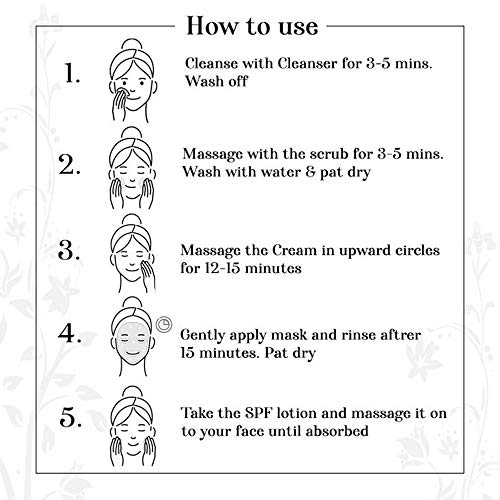 How to use

1. Cleanse with Cleanser for 3-5 mins. Wash off

2. Massage with the scrub for 3-5 mins. Wash with water & pat dry

3. Massage the Cream in upward circles for 12-15 minutes

4. Gently apply mask and rinse aftrer 15 minutes. Pat dry

5. Take the SPF lotion and massage it on to your face until absorbed