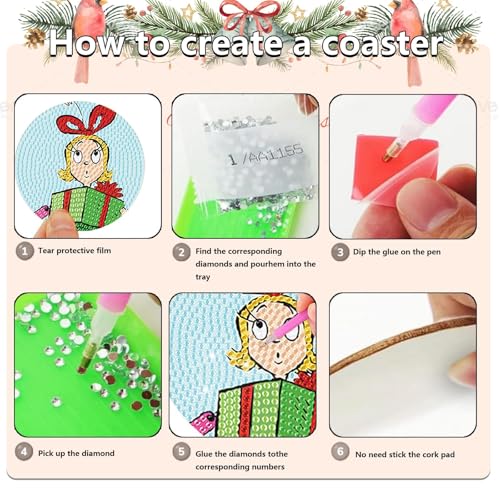 How to create a coaster

1/AA1155

1 Tear protective film

2 Find the corresponding diamonds and pourhem into the tray

3 Dip the glue on the pen

4 Pick up the diamond

5 Glue the diamonds tothe corresponding numbers

6 No need stick the cork pad