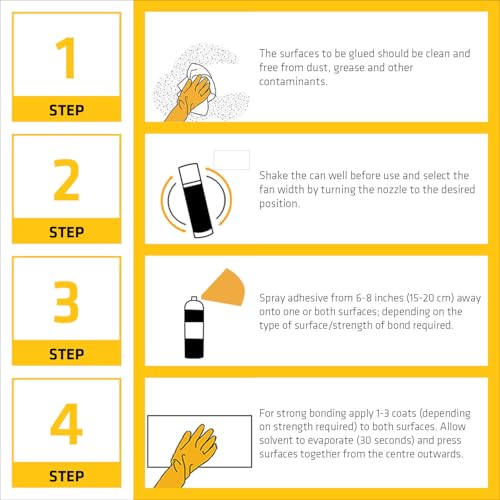 1
STEP

The surfaces to be glued should be clean and free from dust, grease and other contaminants.

2
STEP

Shake the can well before use and select the fan width by turning the nozzle to the desired position.

3
STEP

Spray adhesive from 6-8 inches (15-20 cm) away onto one or both surfaces; depending on the type of surface/strength of bond required.

4
STEP

For strong bonding apply 1-3 coats (depending on strength required) to both surfaces. Allow solvent to evaporate (30 seconds) and press surfaces together from the centre outwards.