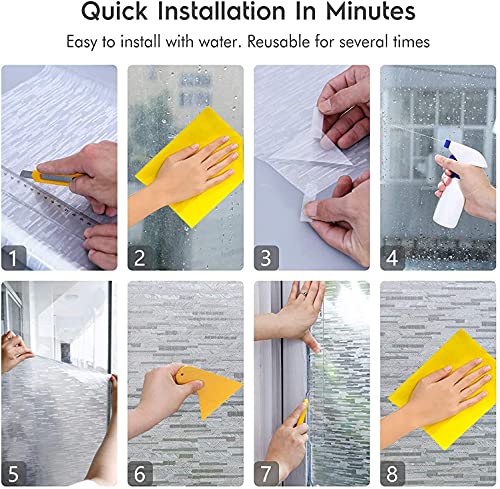 Quick Installation In Minutes

Easy to install with water. Reusable for several times

1

2

3

4

5

6

7

8