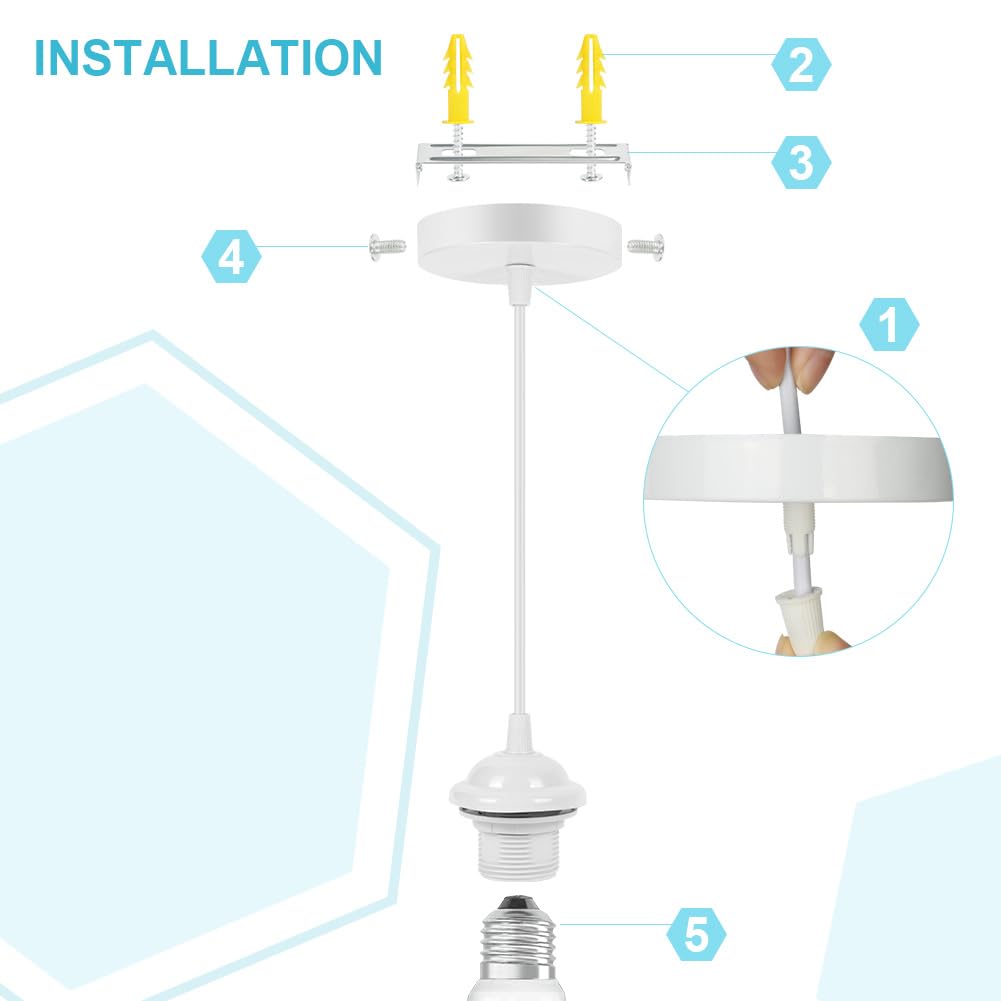 INSTALLATION

2

3

4

1

5