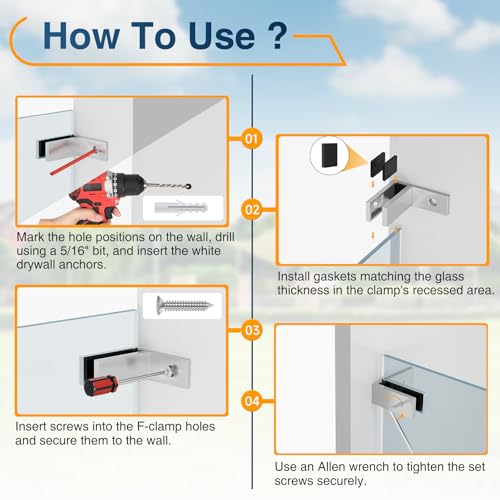 How To Use ?

01

Mark the hole positions on the wall, drill using a 5/16" bit, and insert the white drywall anchors.

02

Install gaskets matching the glass thickness in the clamp's recessed area.

03

Insert screws into the F-clamp holes and secure them to the wall.

04

Use an Allen wrench to tighten the set screws securely.