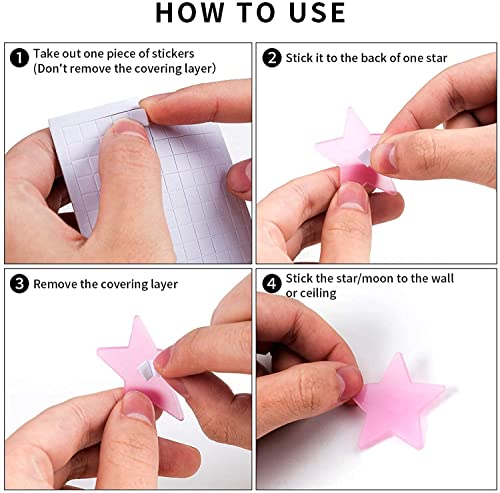 HOW TO USE

1 Take out one piece of stickers (Don't remove the covering layer)

2 Stick it to the back of one star

3 Remove the covering layer

4 Stick the star/moon to the wall or ceiling