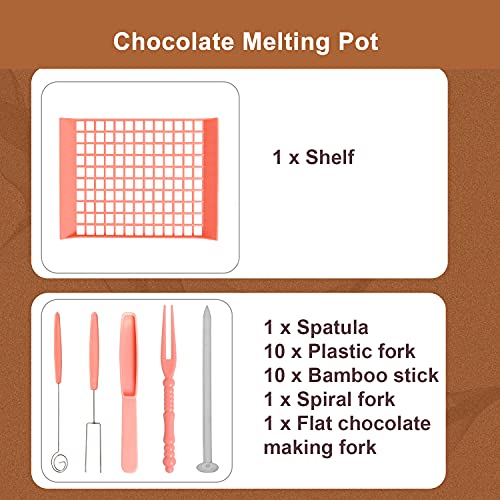 Chocolate Melting Pot

1 x Shelf

1 x Spatula
10 x Plastic fork
10 x Bamboo stick
1 x Spiral fork
1 x Flat chocolate making fork