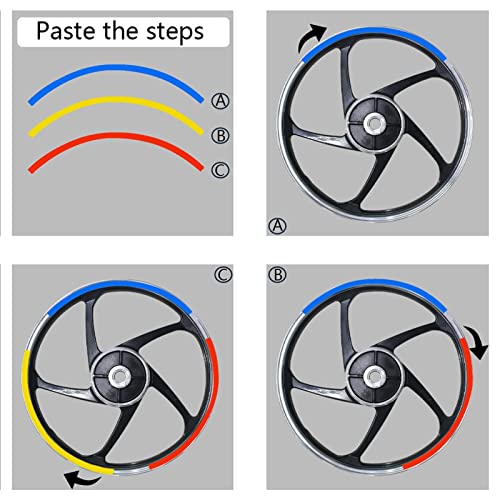 Paste the steps

Ⓐ

Ⓑ

Ⓒ

Ⓐ

Ⓒ

Ⓑ