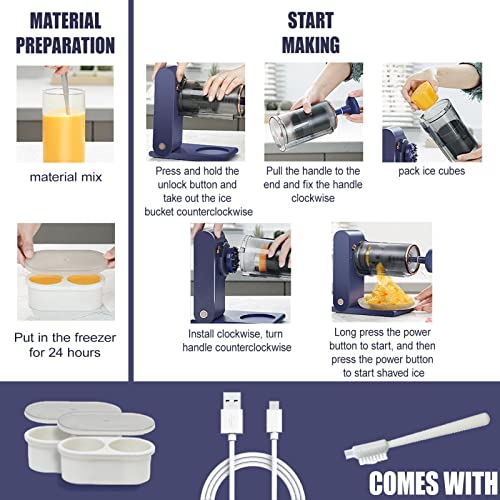 MATERIAL PREPARATION

material mix

Put in the freezer for 24 hours

START MAKING

Press and hold the unlock button and take out the ice bucket counterclockwise

Pull the handle to the end and fix the handle clockwise

pack ice cubes

Install clockwise, turn handle counterclockwise

Long press the power button to start, and then press the power button to start shaved ice

COMES WITH