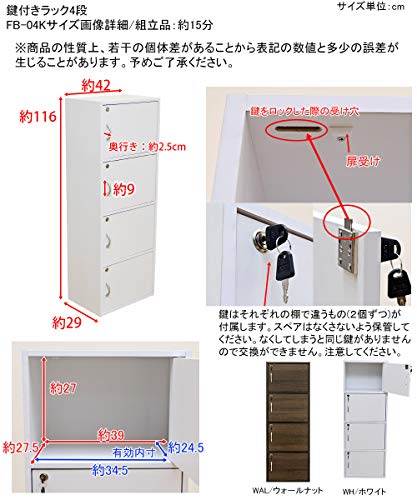 鍵付きラック4段
FB-04Kサイズ画像詳細/組立品：約15分

サイズ単位：cm

※商品の性質上、若干の個体差があることから表記の数値と多少の誤差が生じることがあります。予めご了承ください。

約42
約116
奥行き：約2.5cm
約9
約29

鍵をロックした際の受け穴
扉受け

鍵はそれぞれの棚で違うもの(2個ずつ)が付属します。スペアはなくさないよう保管してください。なくしてしまうと同じ鍵がありませんので交換ができません。注意してください。

約27
約39
約27.5
有効内寸
約24.5
約34.5

WAL/ウォールナット
WH/ホワイト