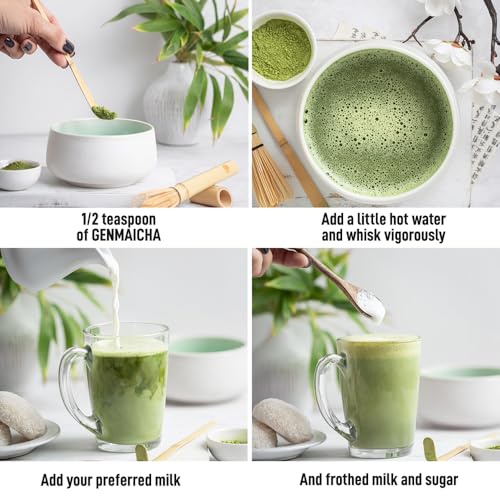 1/2 teaspoon
of GENMAICHA

Add a little hot water
and whisk vigorously

Add your preferred milk

And frothed milk and sugar