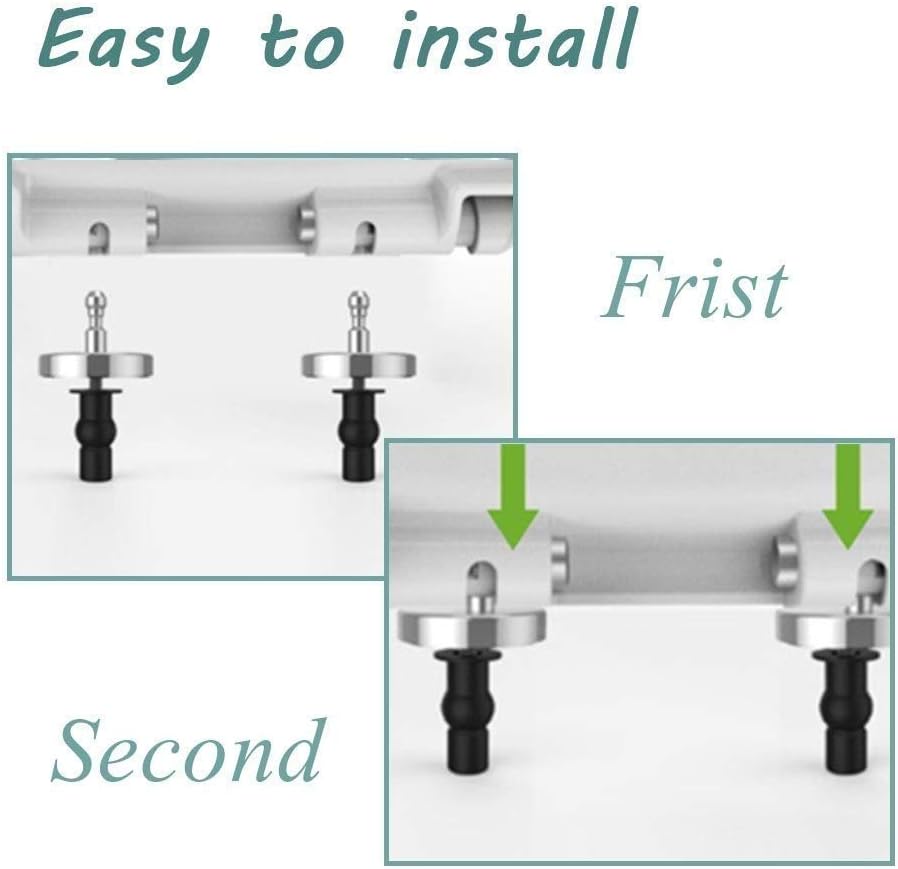 Easy to install

Frist

Second