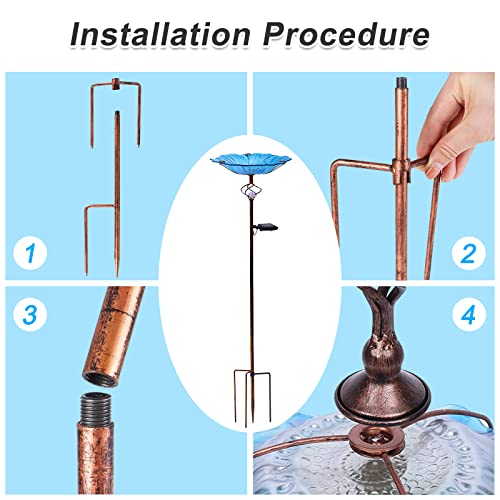 Installation Procedure

1

2

3

4