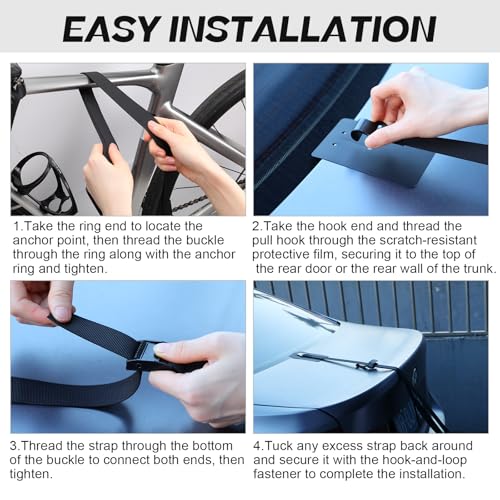 EASY INSTALLATION

1.Take the ring end to locate the anchor point, then thread the buckle through the ring along with the anchor ring and tighten.

2.Take the hook end and thread the pull hook through the scratch-resistant protective film, securing it to the top of the rear door or the rear wall of the trunk.

3.Thread the strap through the bottom of the buckle to connect both ends, then tighten.

4.Tuck any excess strap back around and secure it with the hook-and-loop fastener to complete the installation.