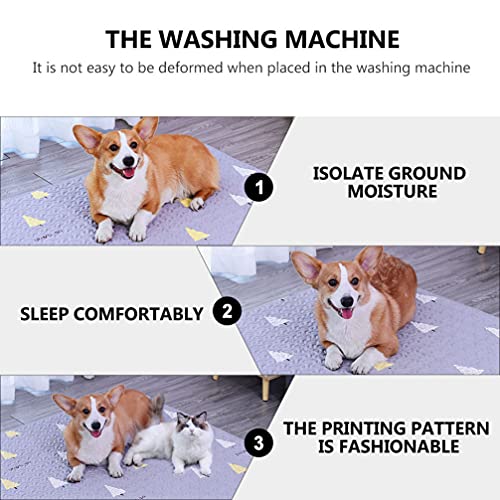 THE WASHING MACHINE

It is not easy to be deformed when placed in the washing machine

1

ISOLATE GROUND MOISTURE

SLEEP COMFORTABLY

2

3

THE PRINTING PATTERN IS FASHIONABLE