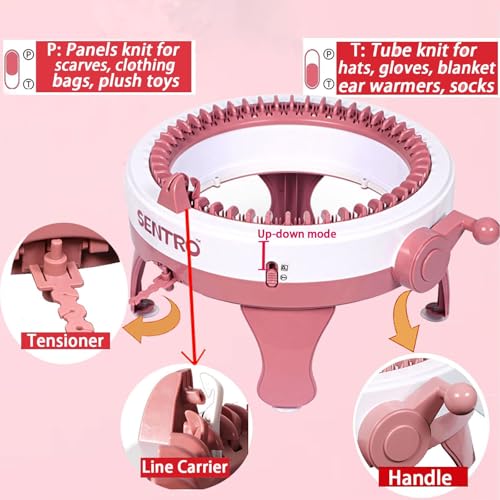 P
T
P: Panels knit for scarves, clothing bags, plush toys

P
T
T: Tube knit for hats, gloves, blanket ear warmers, socks

SENTRO

Up-down mode

Tensioner

Line Carrier

Handle