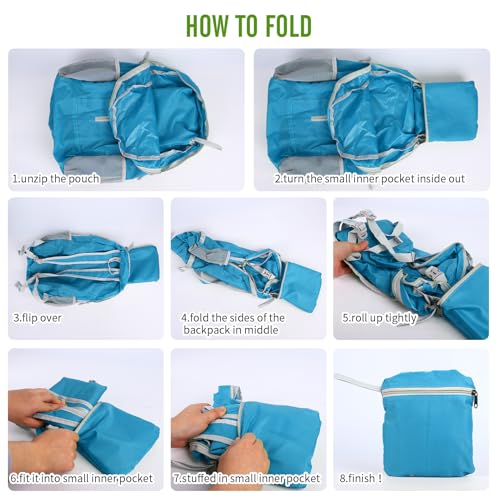 HOW TO FOLD

1.unzip the pouch

2.turn the small inner pocket inside out

3.flip over

4.fold the sides of the backpack in middle

5.roll up tightly

6.fit it into small inner pocket

7.stuffed in small inner pocket

8.finish !