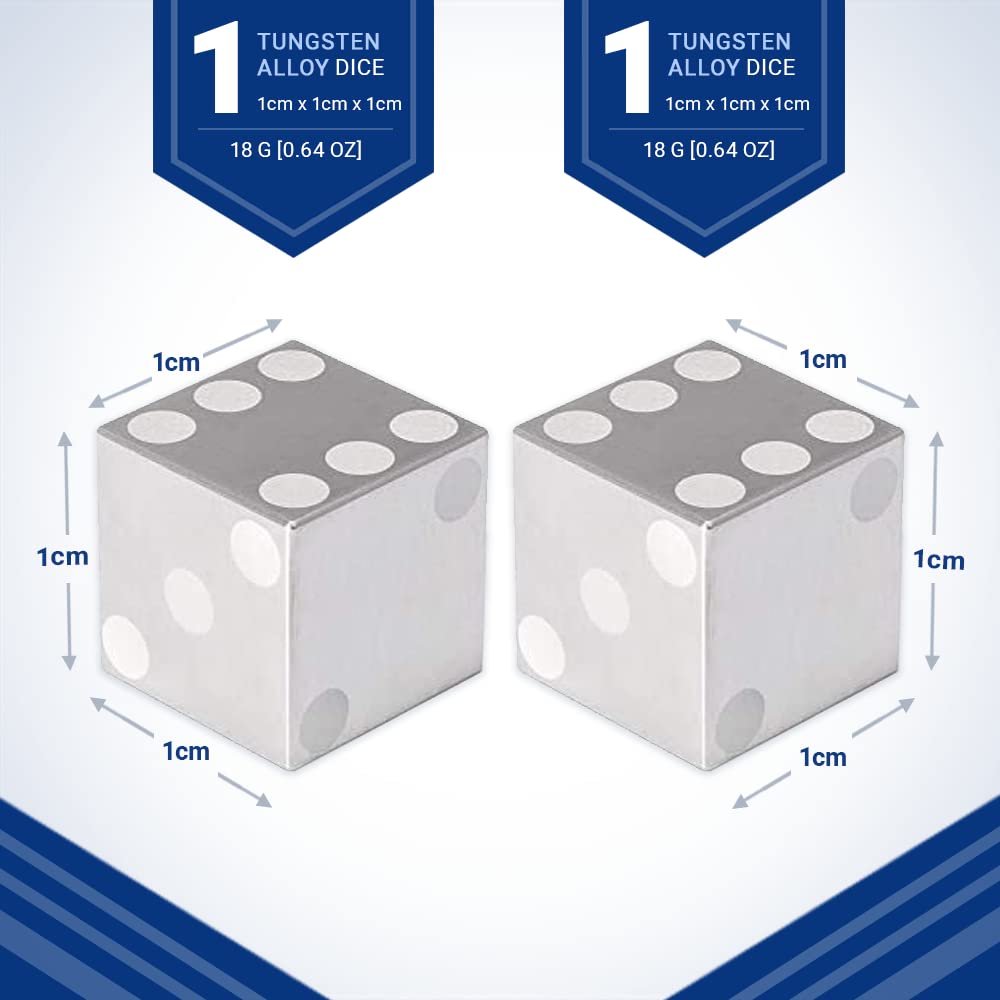 1 TUNGSTEN ALLOY DICE
1cm x 1cm x 1cm
18 G [0.64 OZ]

1 TUNGSTEN ALLOY DICE
1cm x 1cm x 1cm
18 G [0.64 OZ]

1cm
1cm
1cm

1cm
1cm
1cm