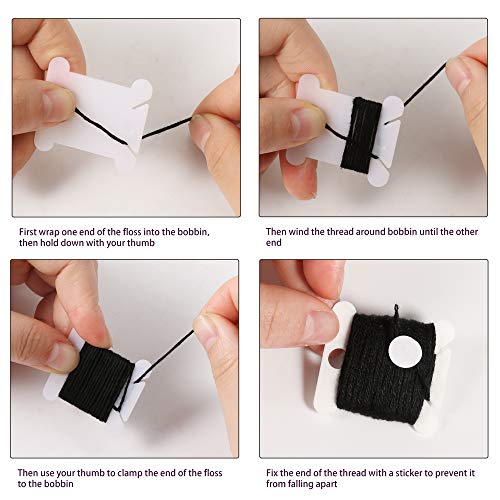 First wrap one end of the floss into the bobbin, then hold down with your thumb

Then wind the thread around bobbin until the other end

Then use your thumb to clamp the end of the floss to the bobbin

Fix the end of the thread with a sticker to prevent it from falling apart