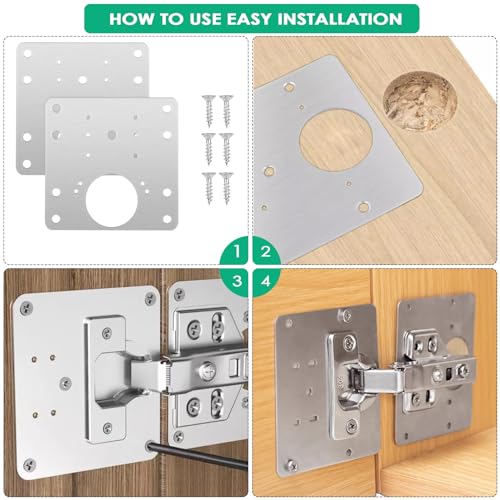 HOW TO USE EASY INSTALLATION

1

2

3

4