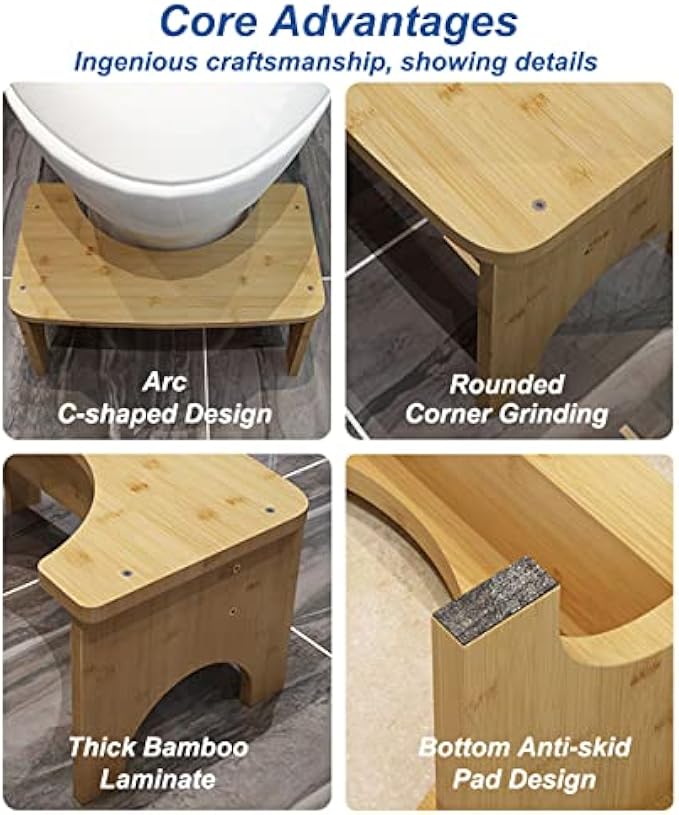 Core Advantages
Ingenious craftsmanship, showing details

Arc
C-shaped Design

Rounded
Corner Grinding

Thick Bamboo
Laminate

Bottom Anti-skid
Pad Design