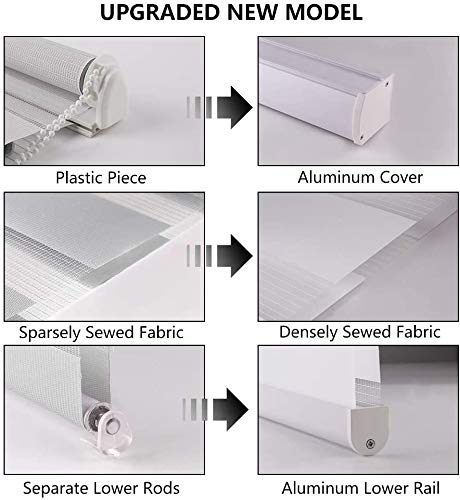 UPGRADED NEW MODEL

Plastic Piece

Aluminum Cover

Sparsely Sewed Fabric

Densely Sewed Fabric

Separate Lower Rods

Aluminum Lower Rail