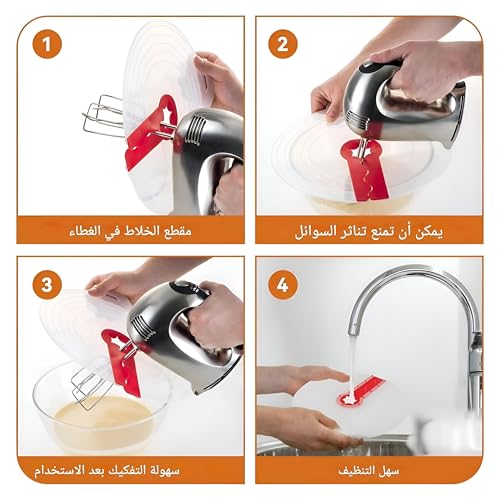 1
مقطع الخلاط في الغطاء

2
يمكن أن تمنع تناثر السوائل

3
سهولة التفكيك بعد الاستخدام

4
سهل التنظيف