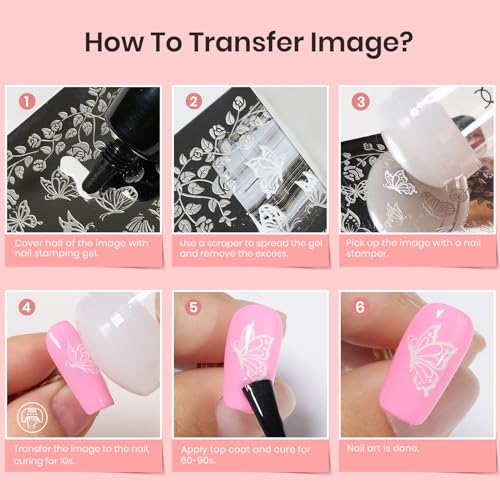 How To Transfer Image?

1
Cover half of the image with nail stamping gel.

2
Use a scraper to spread the gel and remove the excess.

3
Pick up the image with a nail stamper.

4
Transfer the image to the nail, curing for 10s.

5
Apply top coat and cure for 60-90s.

6
Nail art is done.