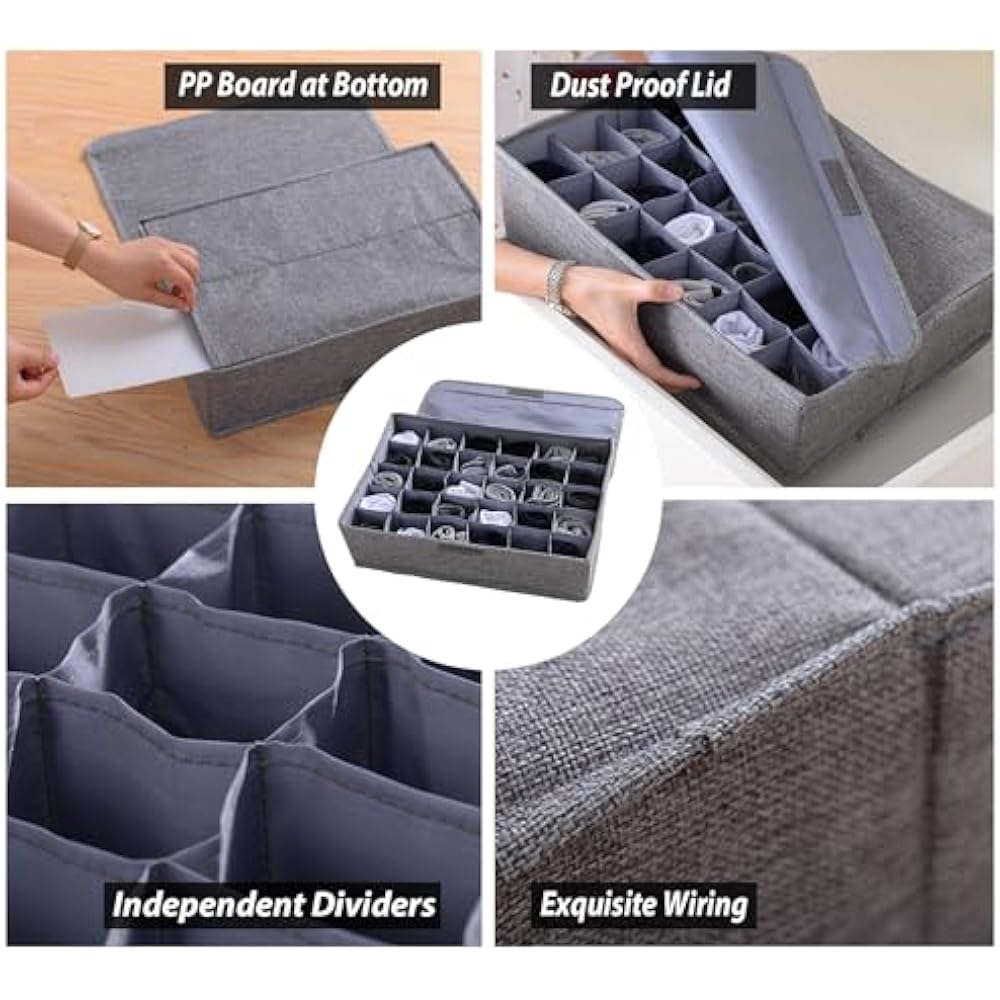 PP Board at Bottom

Dust Proof Lid

Independent Dividers

Exquisite Wiring