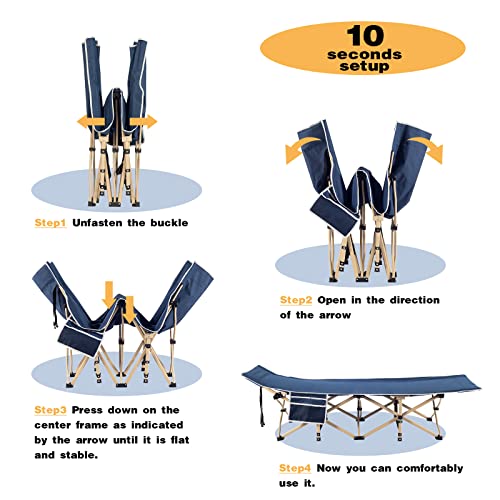 10 seconds setup

Step1 Unfasten the buckle

Step2 Open in the direction of the arrow

Step3 Press down on the center frame as indicated by the arrow until it is flat and stable.

Step4 Now you can comfortably use it.