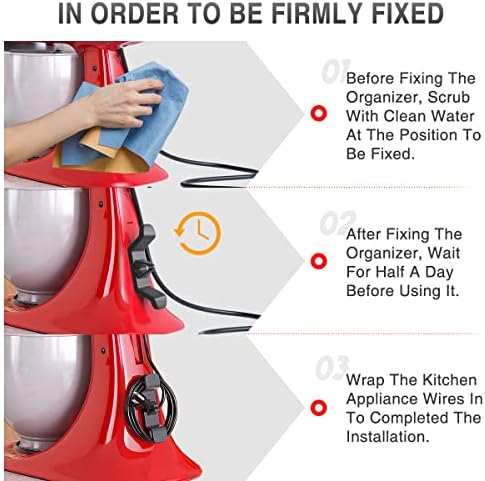 IN ORDER TO BE FIRMLY FIXED

01
Before Fixing The Organizer, Scrub With Clean Water At The Position To Be Fixed.

02
After Fixing The Organizer, Wait For Half A Day Before Using It.

03
Wrap The Kitchen Appliance Wires In To Completed The Installation.