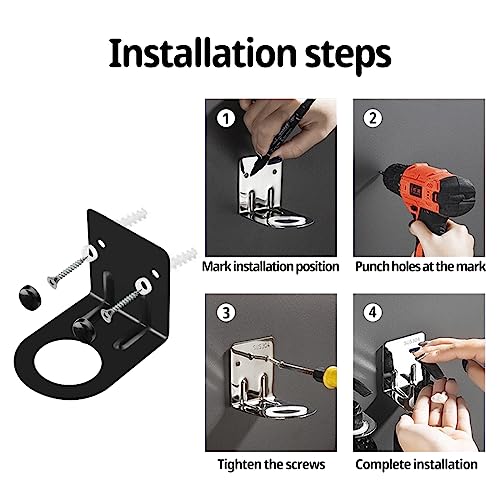 Installation steps

1

Mark installation position

2

Punch holes at the mark

3

SUS304

Tighten the screws

4

SUS304

Complete installation