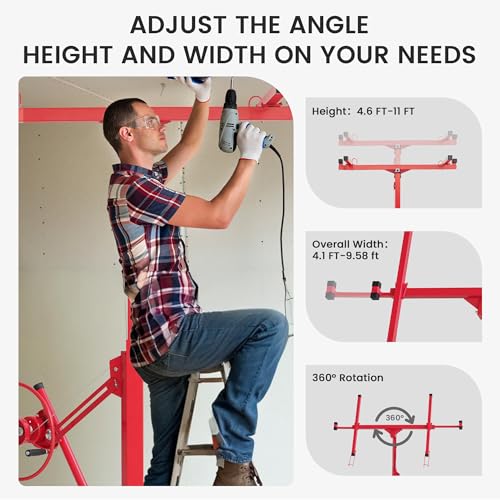 ADJUST THE ANGLE
HEIGHT AND WIDTH ON YOUR NEEDS

Height: 4.6 FT-11 FT

Overall Width:
4.1 FT-9.58 ft

360° Rotation

360°