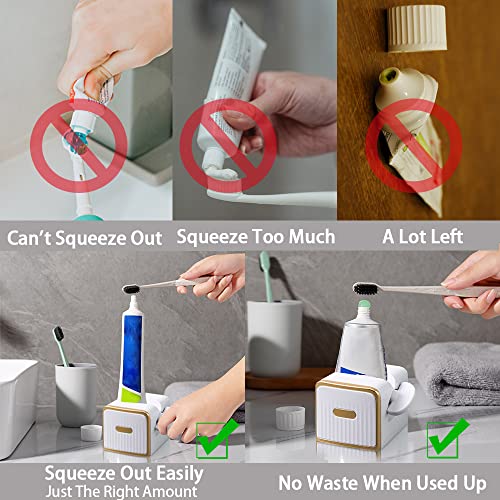 Can't Squeeze Out

Squeeze Too Much

A Lot Left

Squeeze Out Easily
Just The Right Amount

No Waste When Used Up