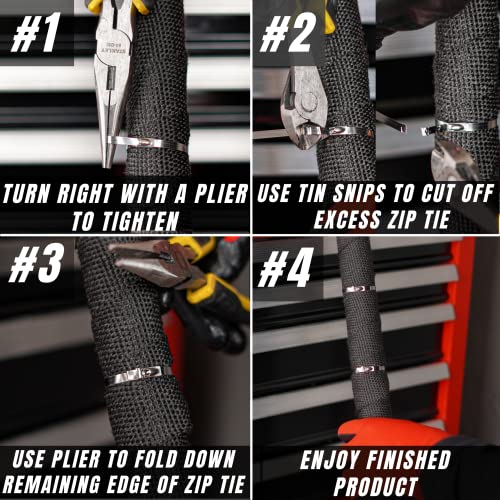 #1

STANLEY

TURN RIGHT WITH A PLIER TO TIGHTEN

#2

USE TIN SNIPS TO CUT OFF EXCESS ZIP TIE

#3

USE PLIER TO FOLD DOWN REMAINING EDGE OF ZIP TIE

#4

ENJOY FINISHED PRODUCT