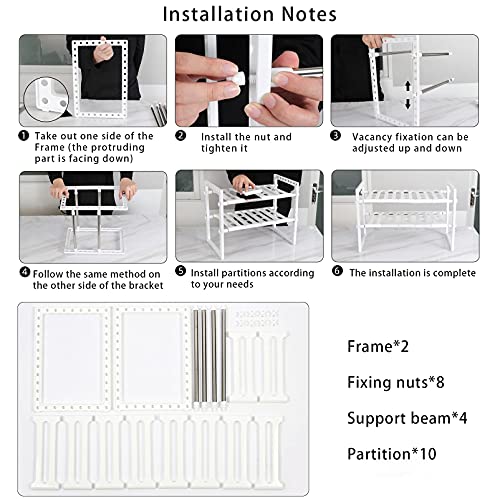 Installation Notes

❶ Take out one side of the Frame (the protruding part is facing down)

❷ Install the nut and tighten it

❸ Vacancy fixation can be adjusted up and down

❹ Follow the same method on the other side of the bracket

❺ Install partitions according to your needs

❻ The installation is complete

Frame*2

Fixing nuts*8

Support beam*4

Partition*10