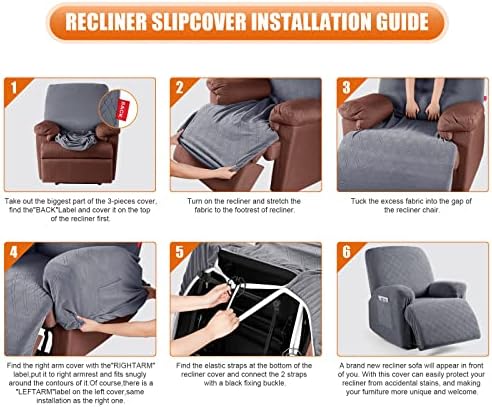 RECLINER SLIPCOVER INSTALLATION GUIDE

1

BACK

Take out the biggest part of the 3-pieces cover, find the"BACK"Label and cover it on the top of the recliner first.

2

Turn on the recliner and stretch the fabric to the footrest of recliner.

3

Tuck the excess fabric into the gap of the recliner chair.

4

Find the right arm cover with the"RIGHTARM" label,put it to right armrest and fits snugly around the contours of it.Of course,there is a "LEFTARM"label on the left cover,same installation as the right one.

5

Find the elastic straps at the bottom of the recliner cover and connect the 2 straps with a black fixing buckle.

6

A brand new recliner sofa will appear in front of you. With this cover can easily protect your recliner from accidental stains, and making your furniture more unique and welcome.