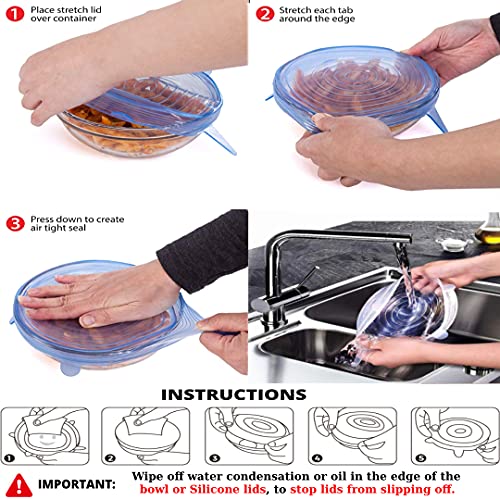 1 Place stretch lid over container

2 Stretch each tab around the edge

3 Press down to create air tight seal

INSTRUCTIONS

1

2

3

4

5

IMPORTANT: Wipe off water condensation or oil in the edge of the bowl or Silicone lids, to stop lids from slipping off.