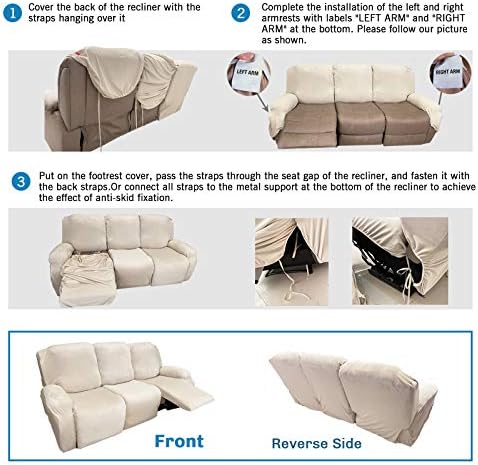 1 Cover the back of the recliner with the straps hanging over it

2 Complete the installation of the left and right armrests with labels "LEFT ARM" and "RIGHT ARM" at the bottom. Please follow our picture as shown.

LEFT ARM

RIGHT ARM

3 Put on the footrest cover, pass the straps through the seat gap of the recliner, and fasten it with the back straps.Or connect all straps to the metal support at the bottom of the recliner to achieve the effect of anti-skid fixation.

Front

Reverse Side