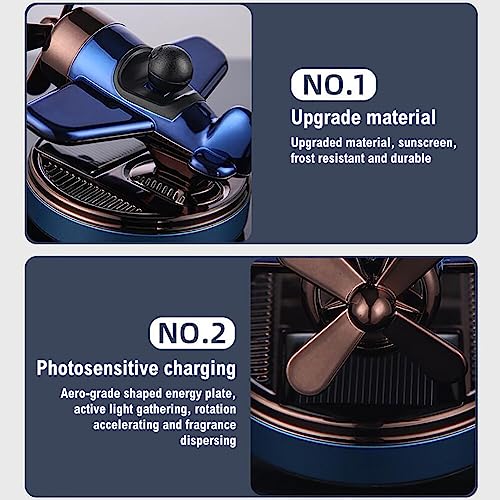 NO.1

Upgrade material

Upgraded material, sunscreen, frost resistant and durable

NO.2

Photosensitive charging

Aero-grade shaped energy plate, active light gathering, rotation accelerating and fragrance dispersing